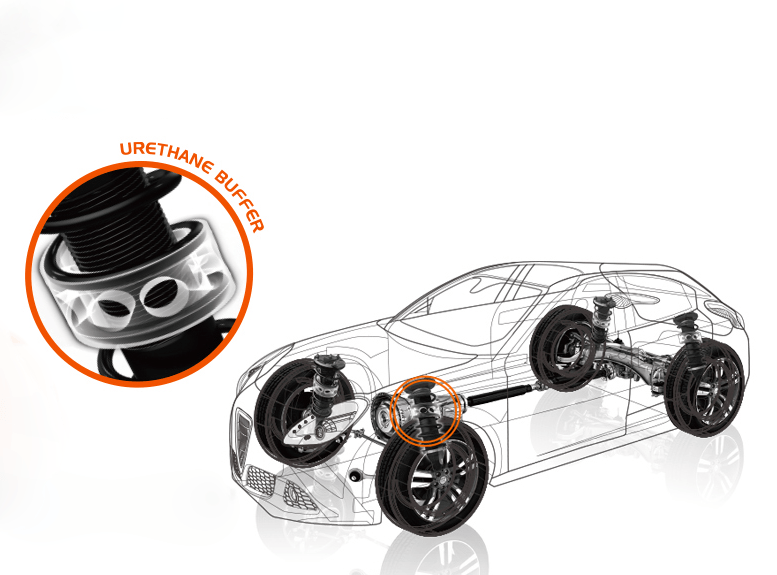 URETHANE BUFFER